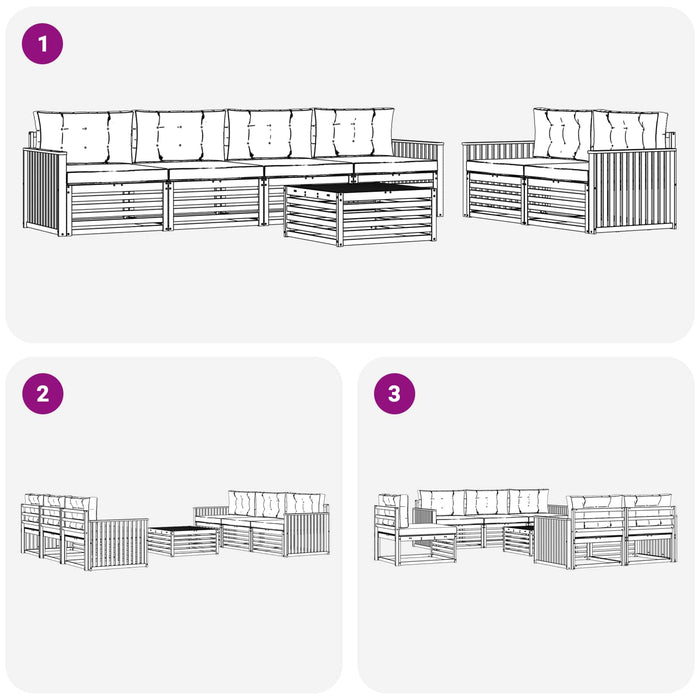 1

2

3