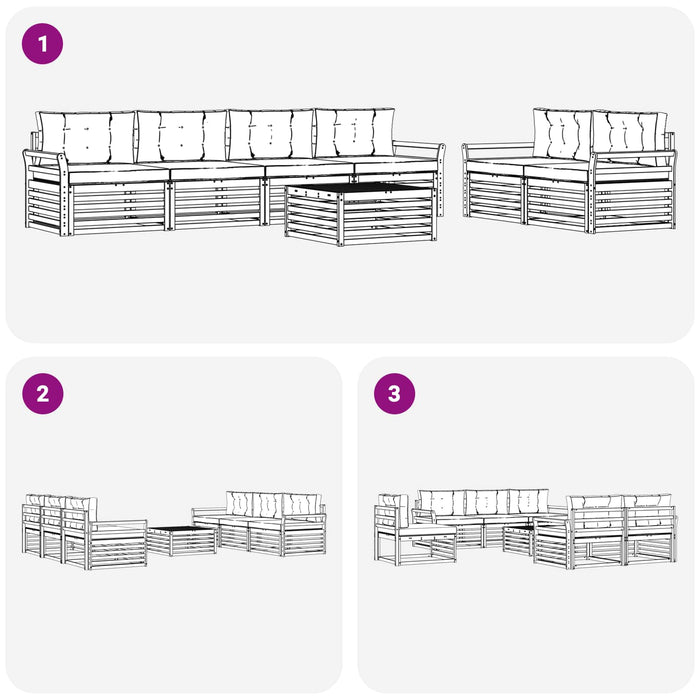 1

2

3