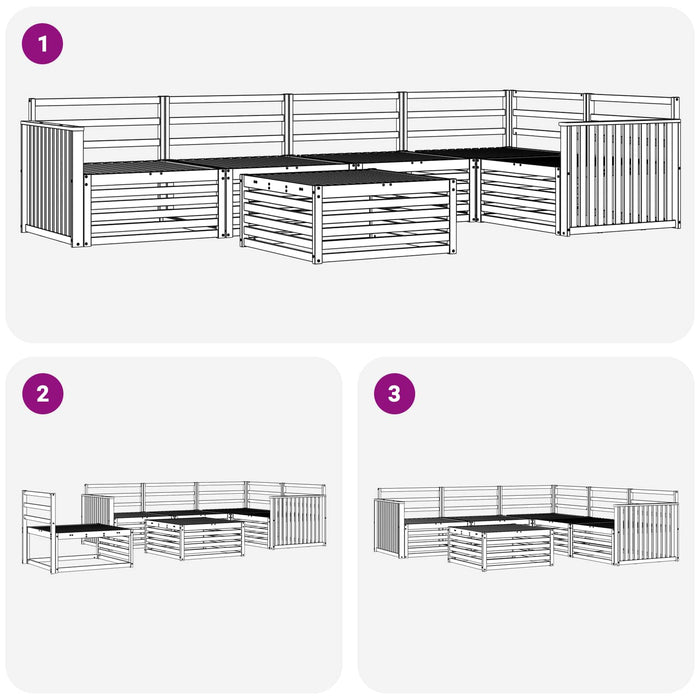 1

2

3