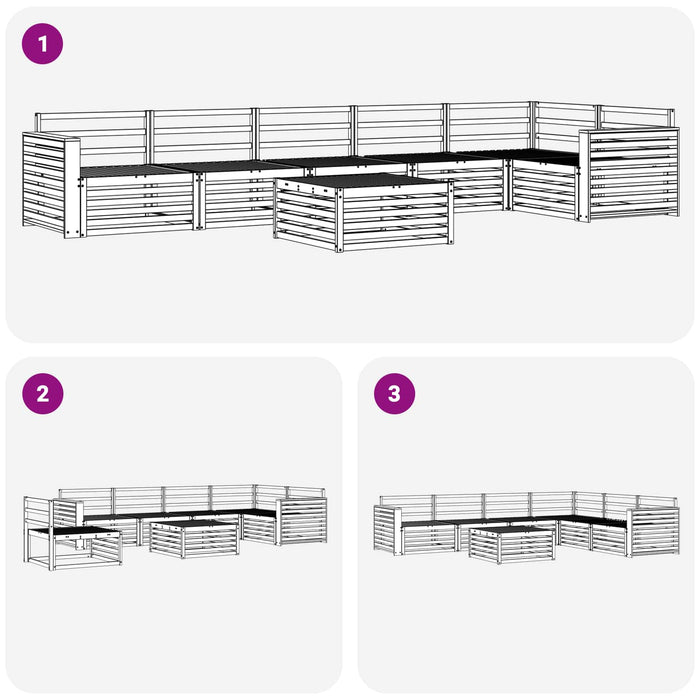 1

2

3