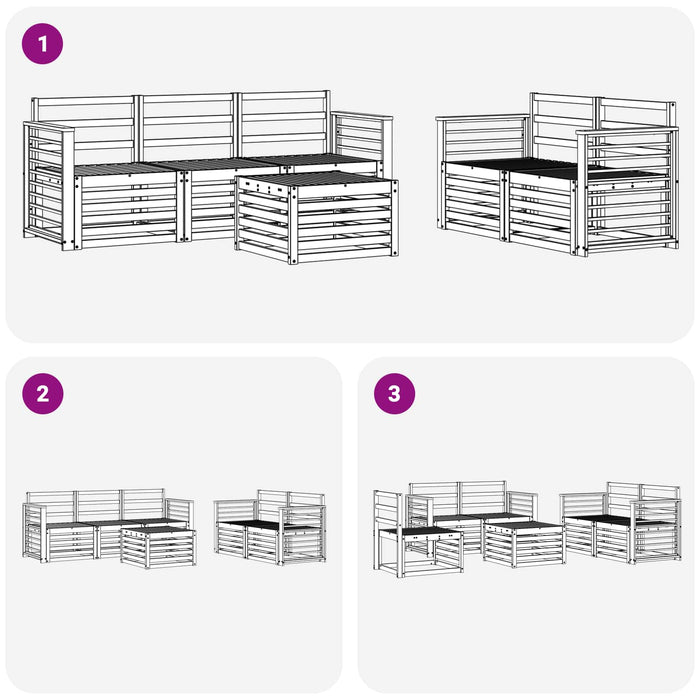 1

2

3