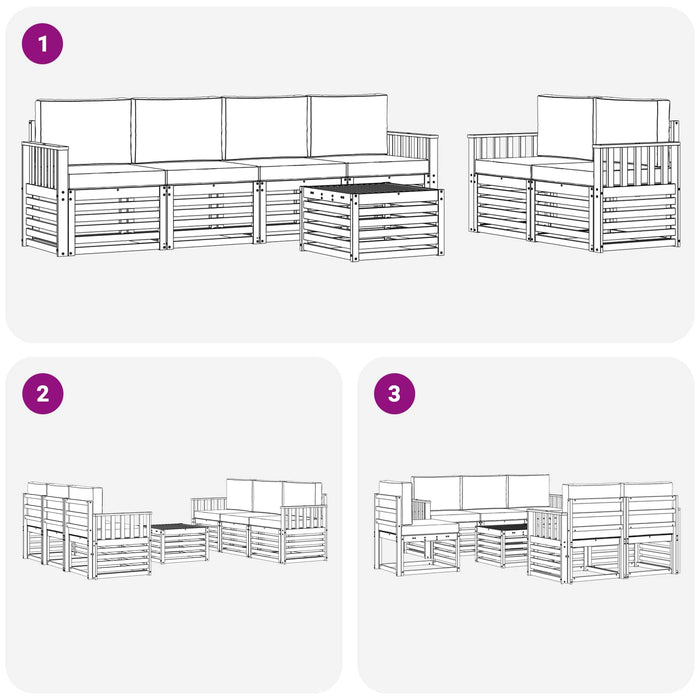 1

2

3