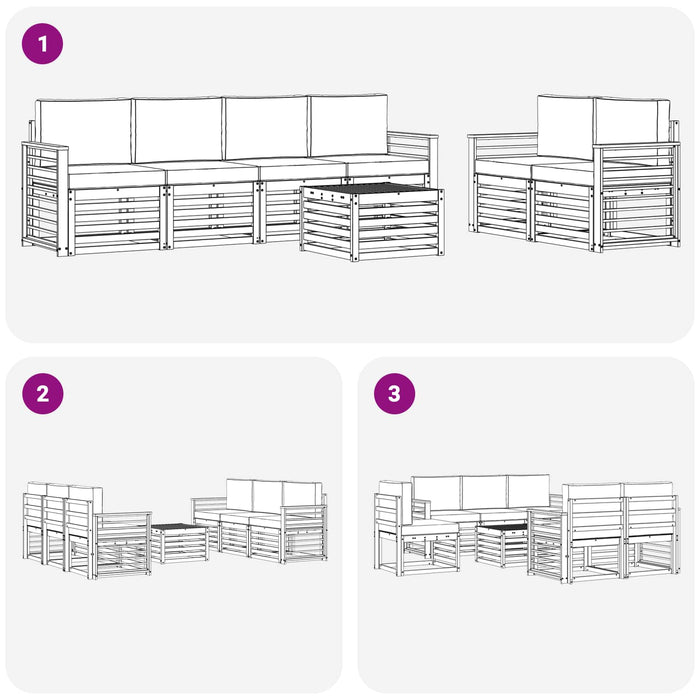 1

2

3