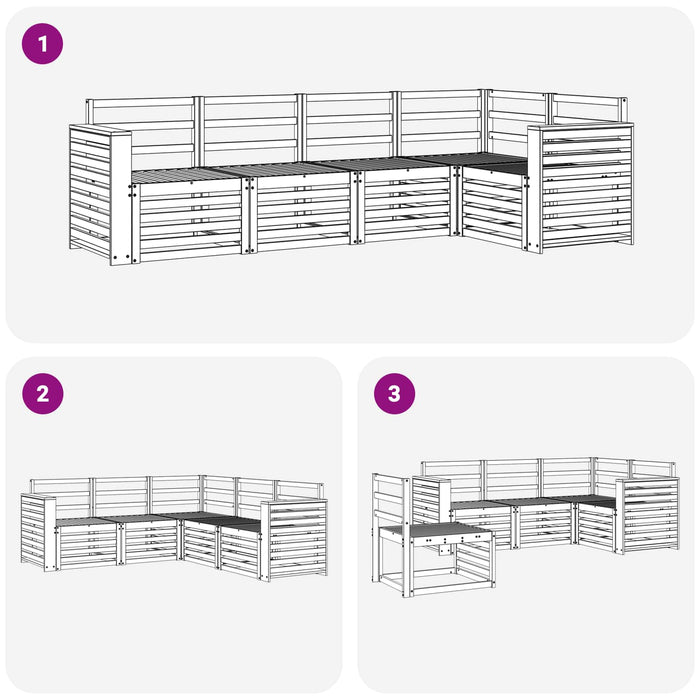 1

2

3