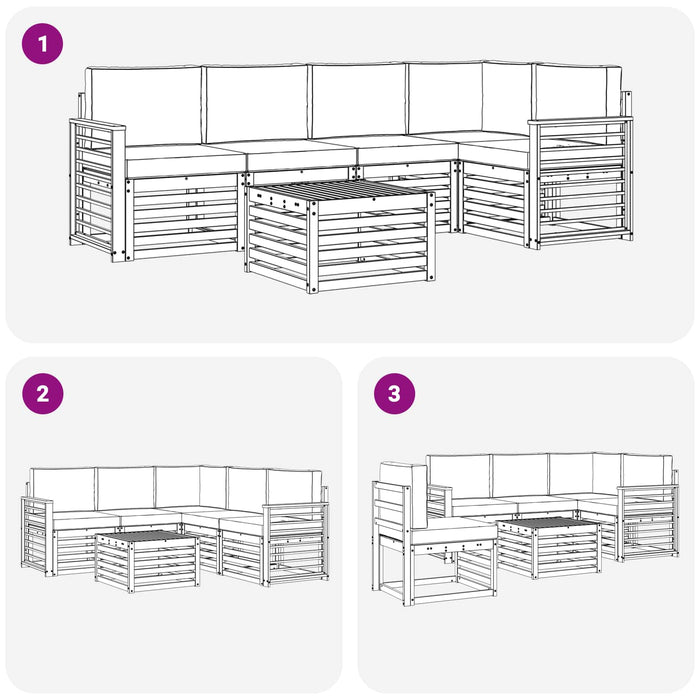 1

2

3