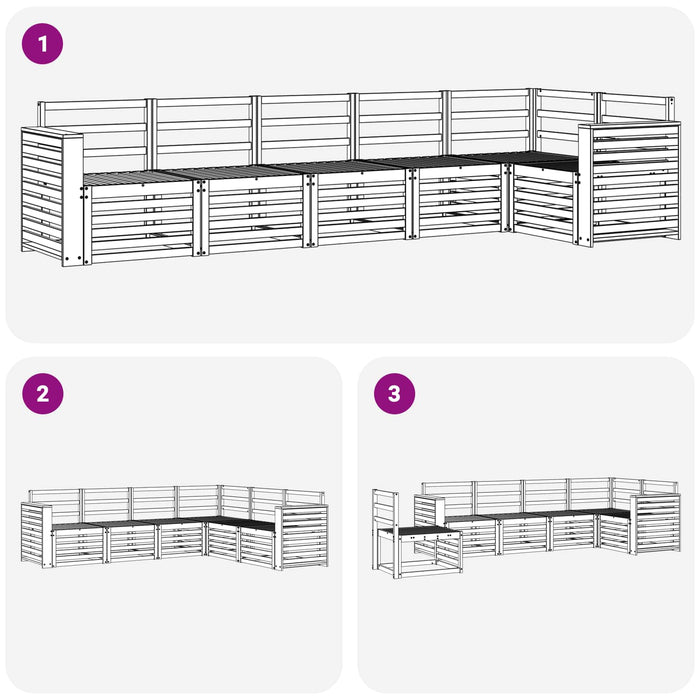 1

2

3