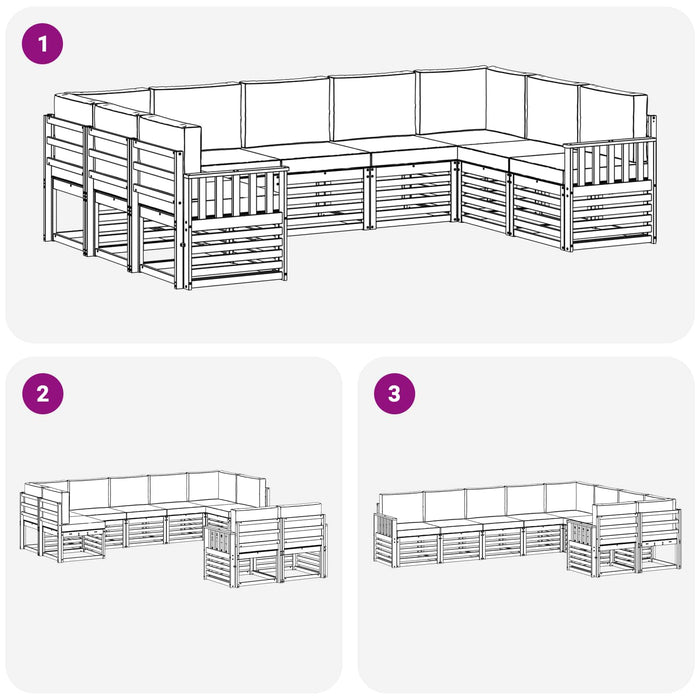 1

2

3