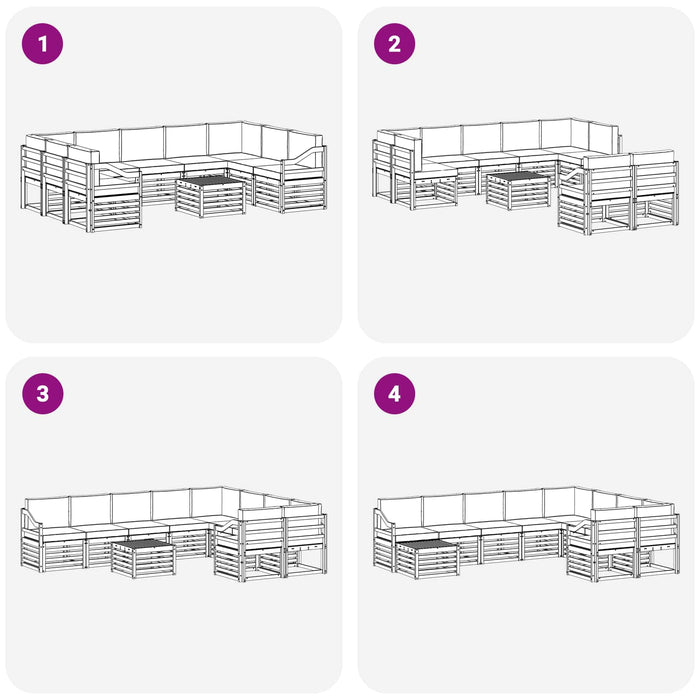 1

2

3

4