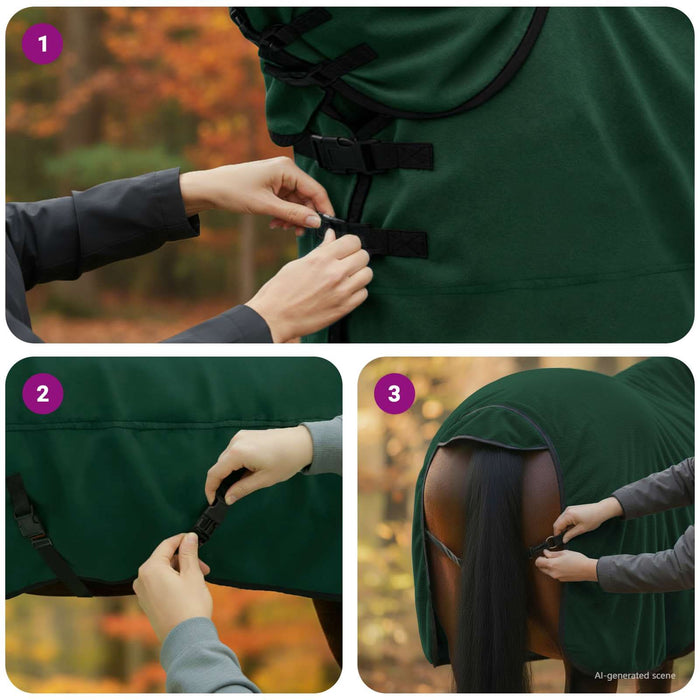 1

2

3

AI-generated scene