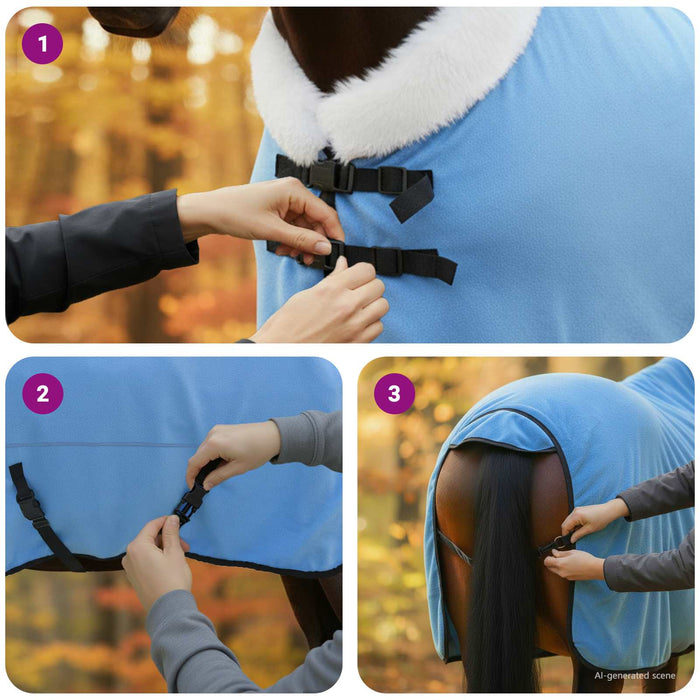 1

2

3

AI-generated scene