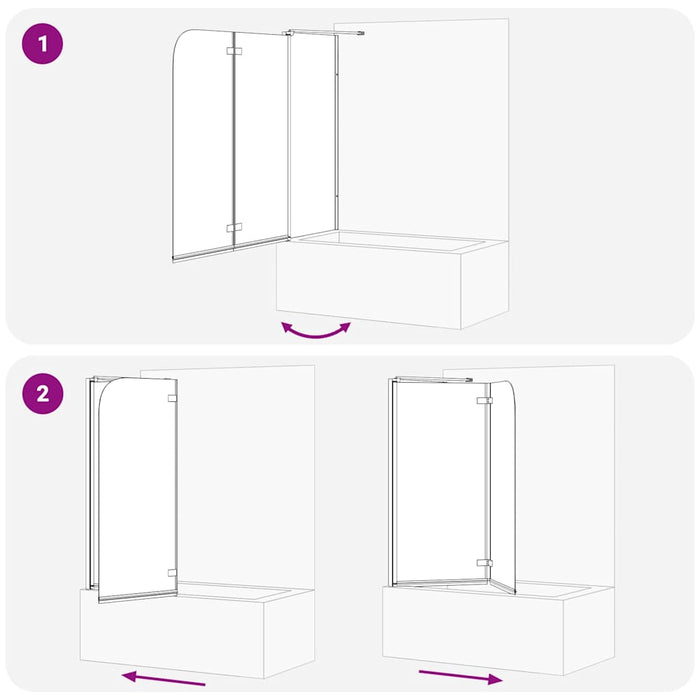 1

2