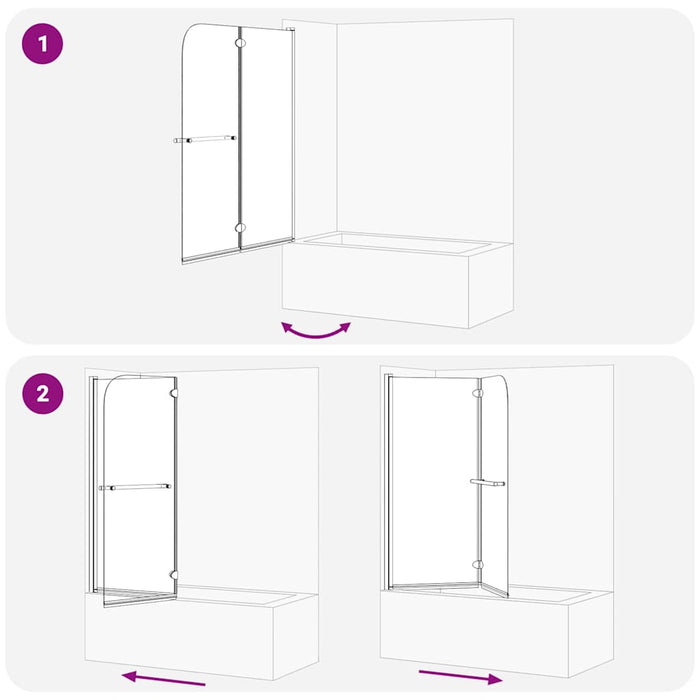 1

2