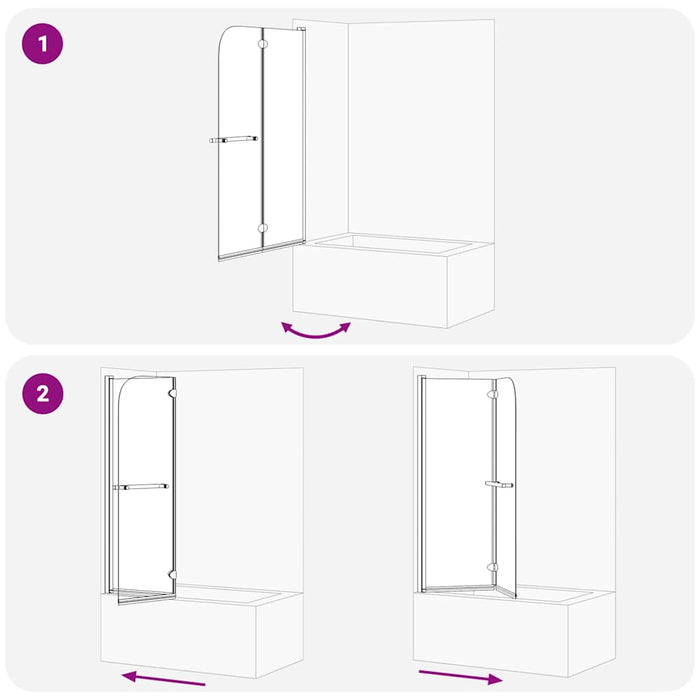 1

2