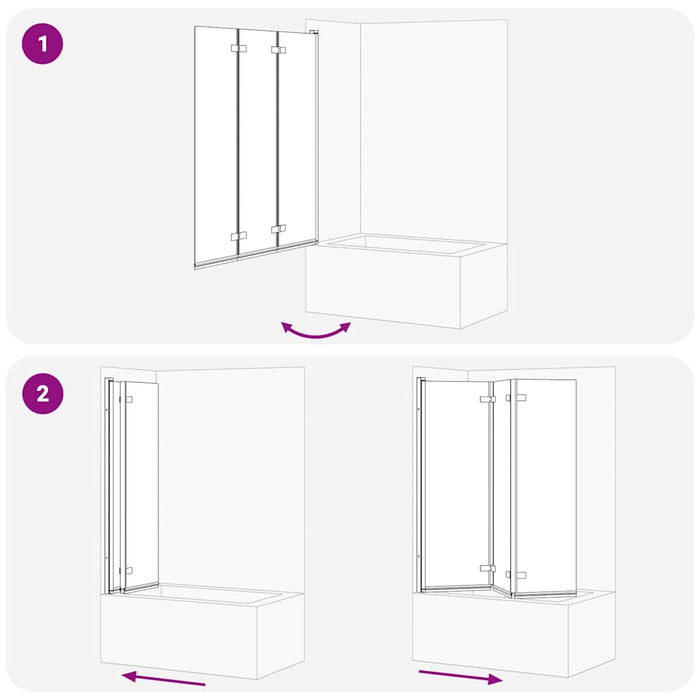 1

2