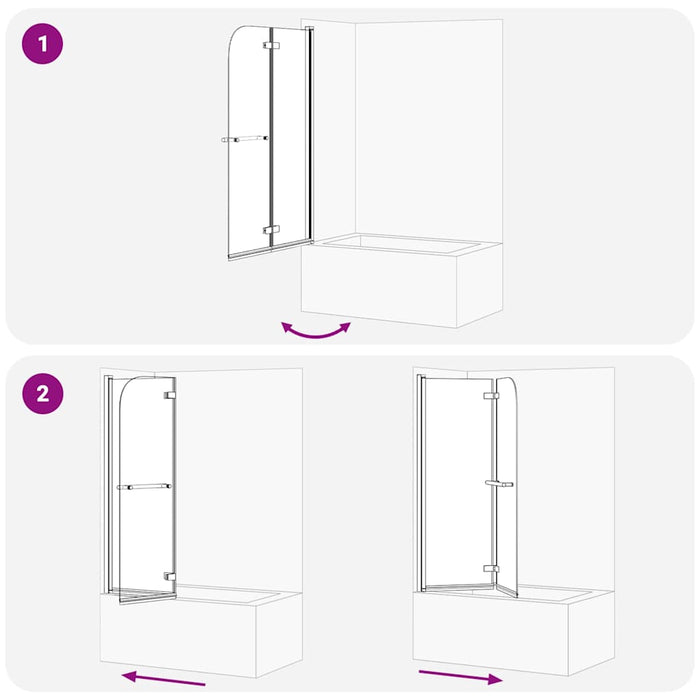 1

2