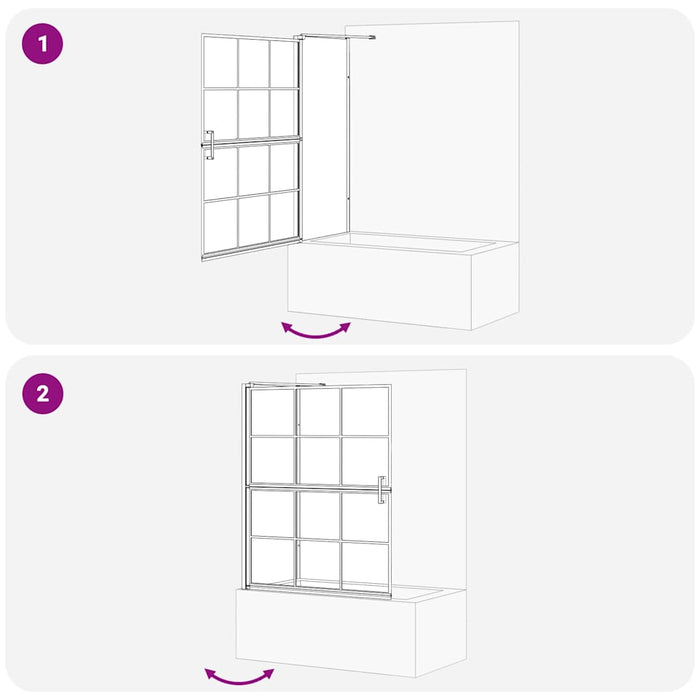 1

2