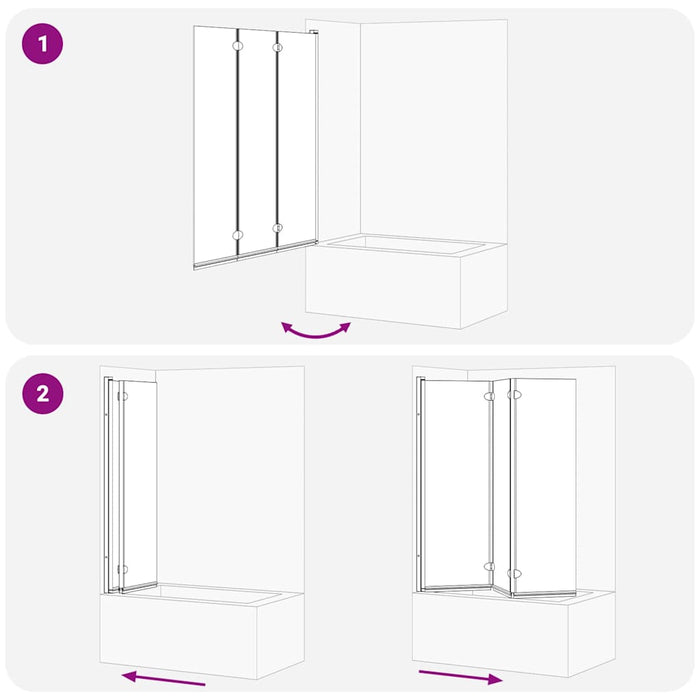 1

2