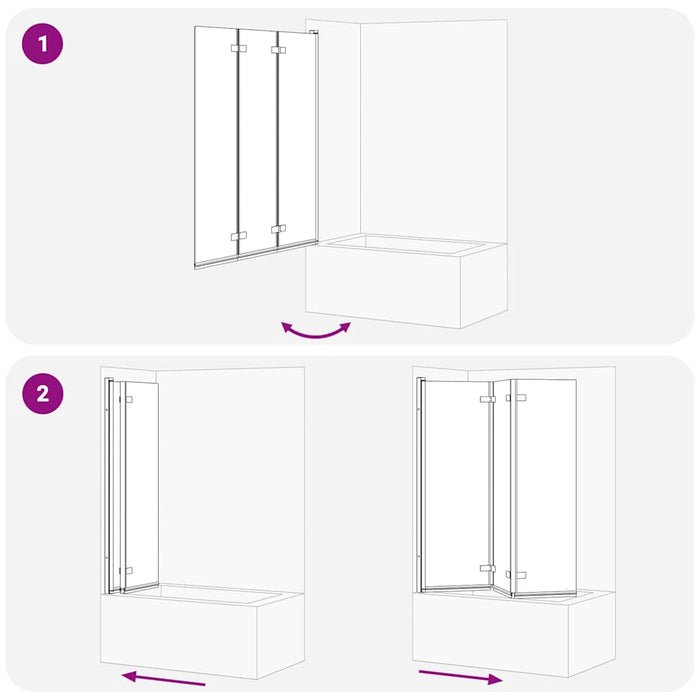 1

2