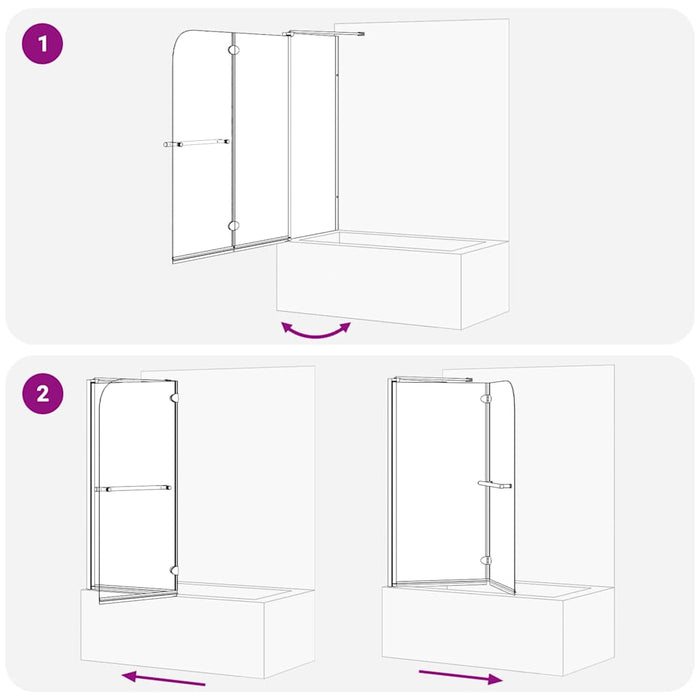 1

2