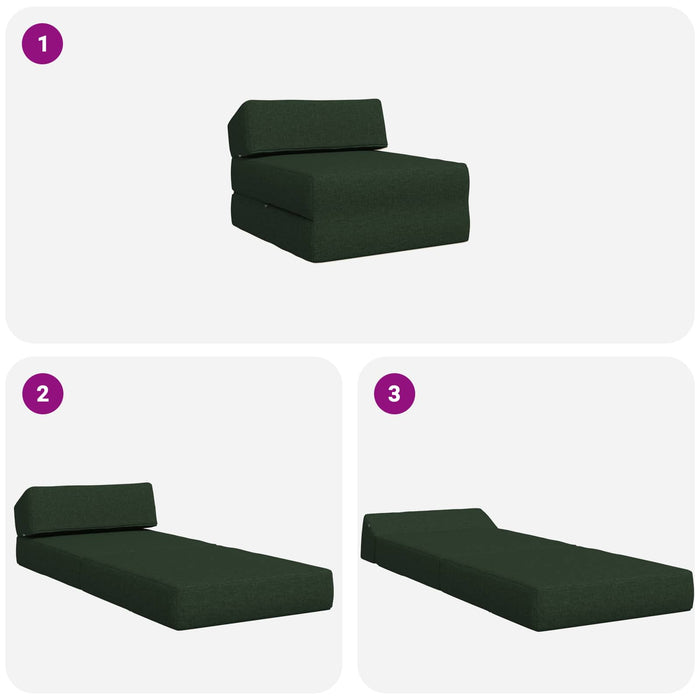 1

2

3