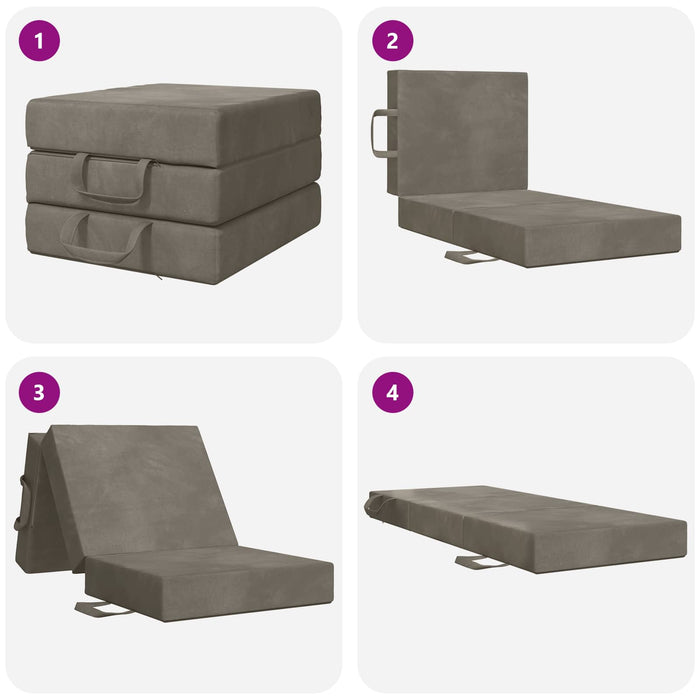 1

2

3

4