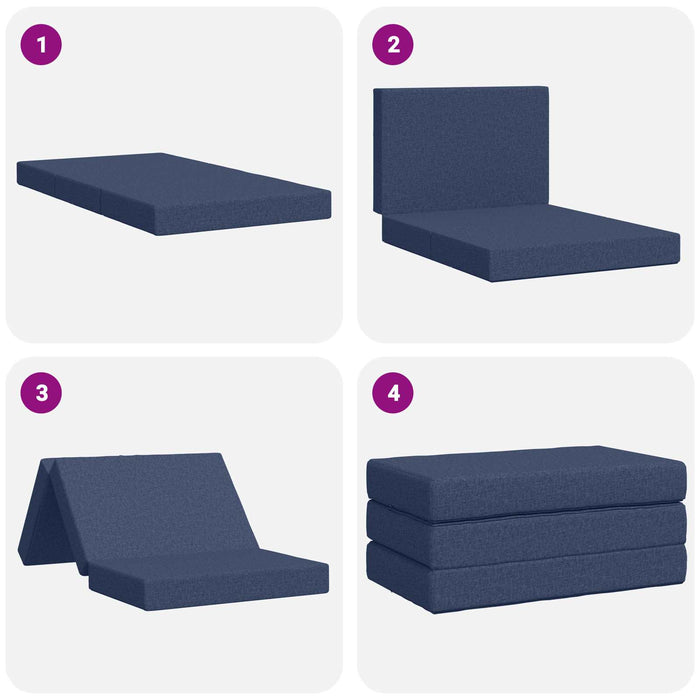 1

2

3

4