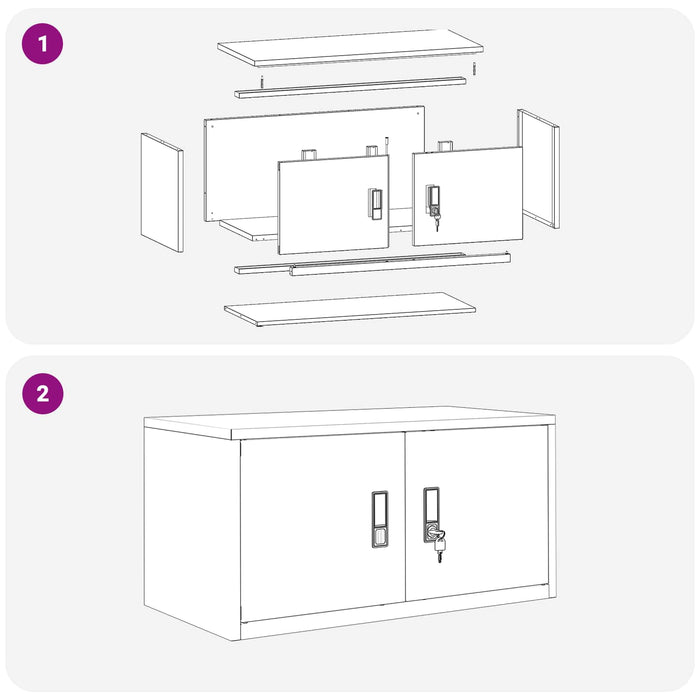 1

2