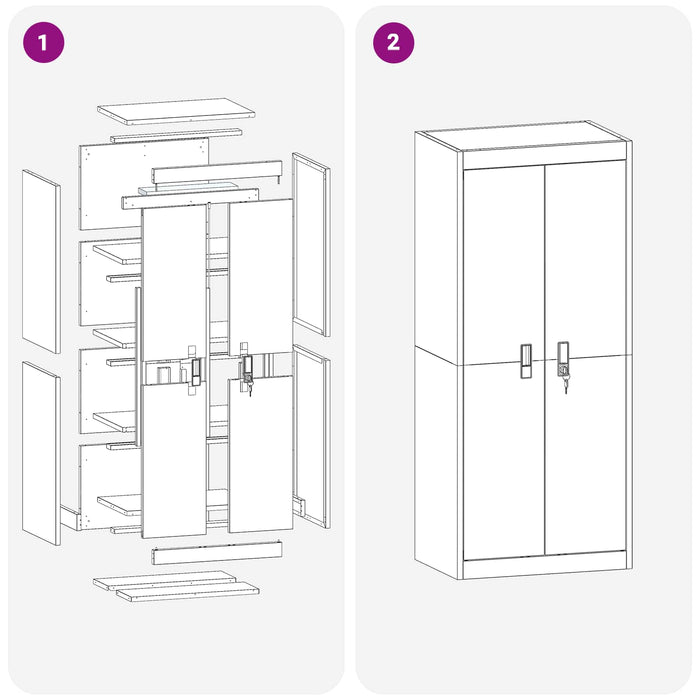 1

2