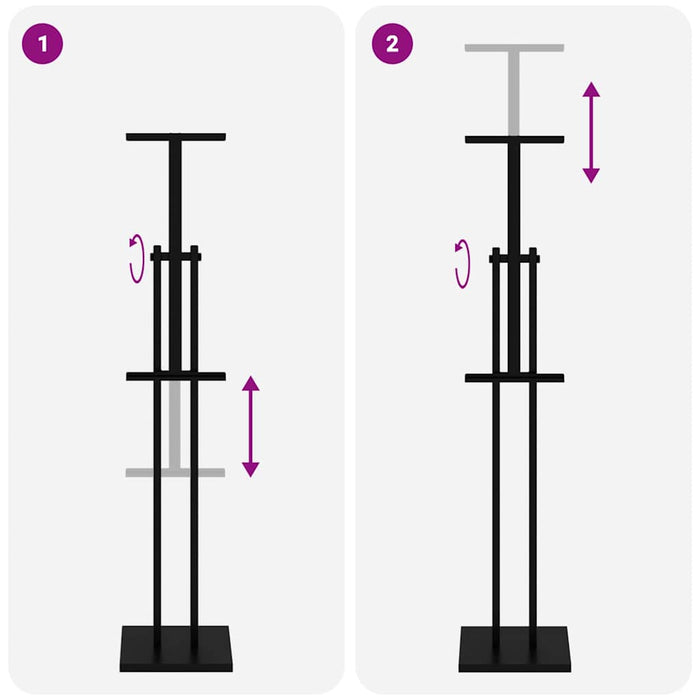 1

2