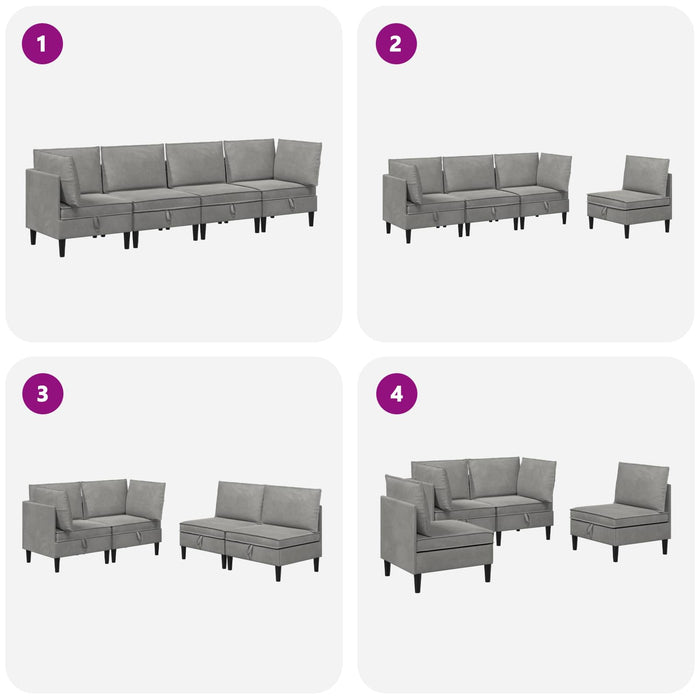 1

2

3

4