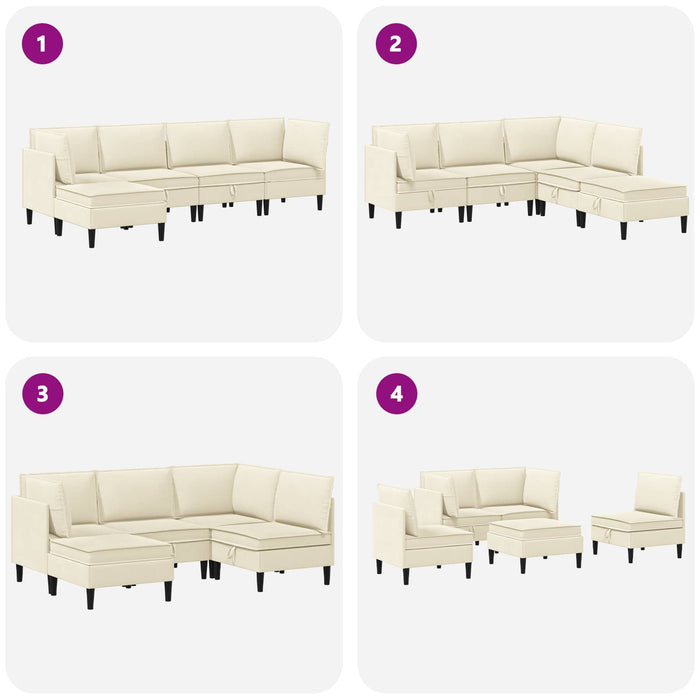 1

2

3

4