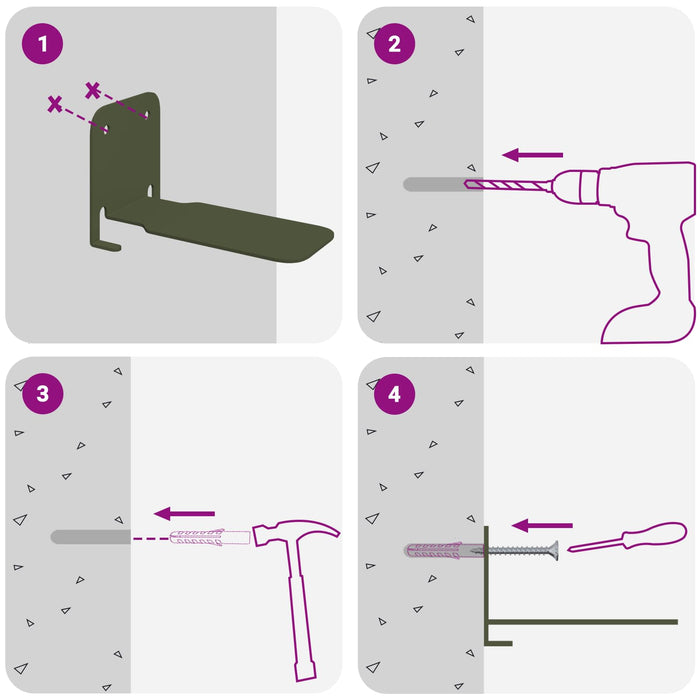 1

2

3

4