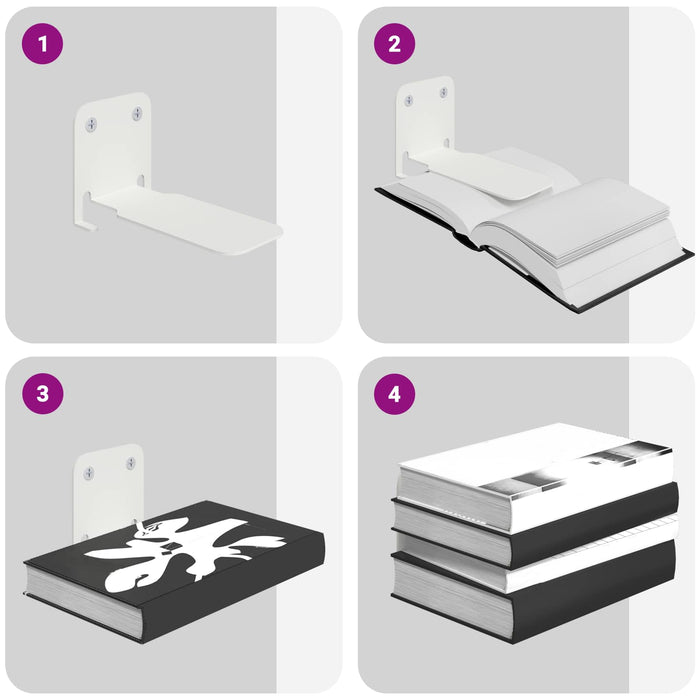 1

2

3

4