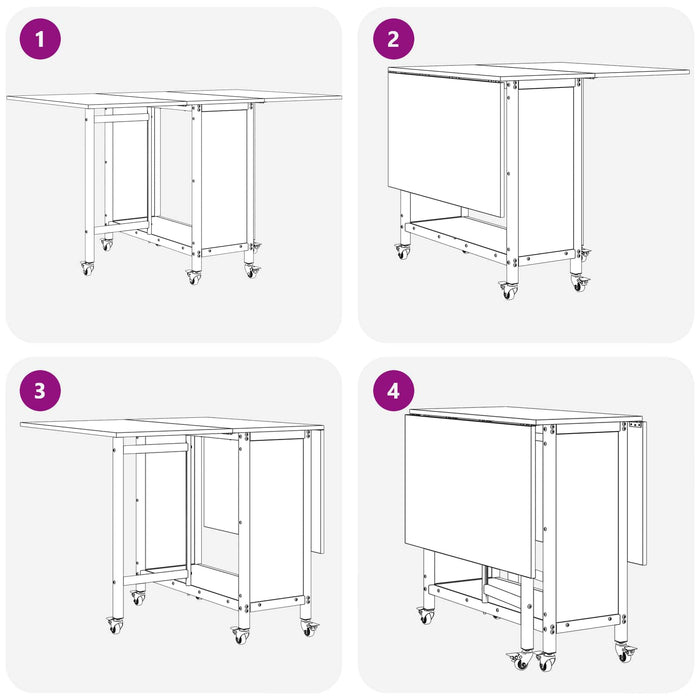 1

2

3

4