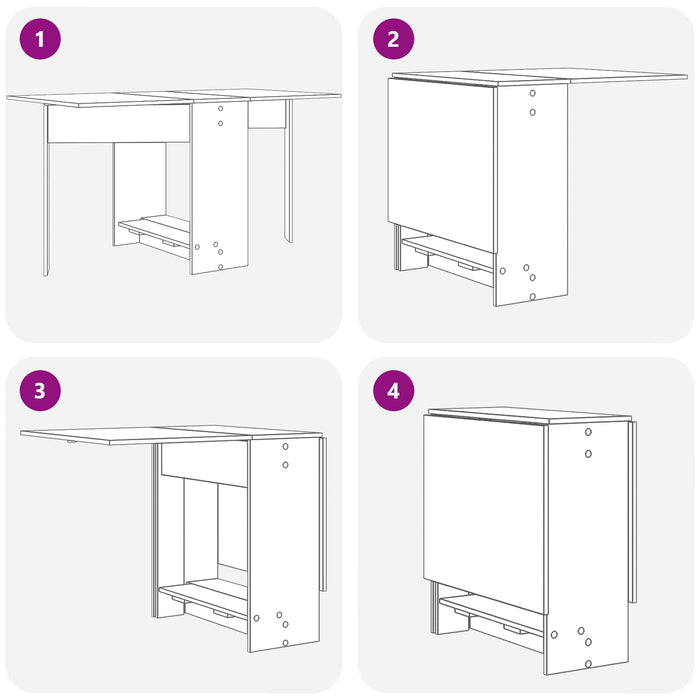 1

2

3

4