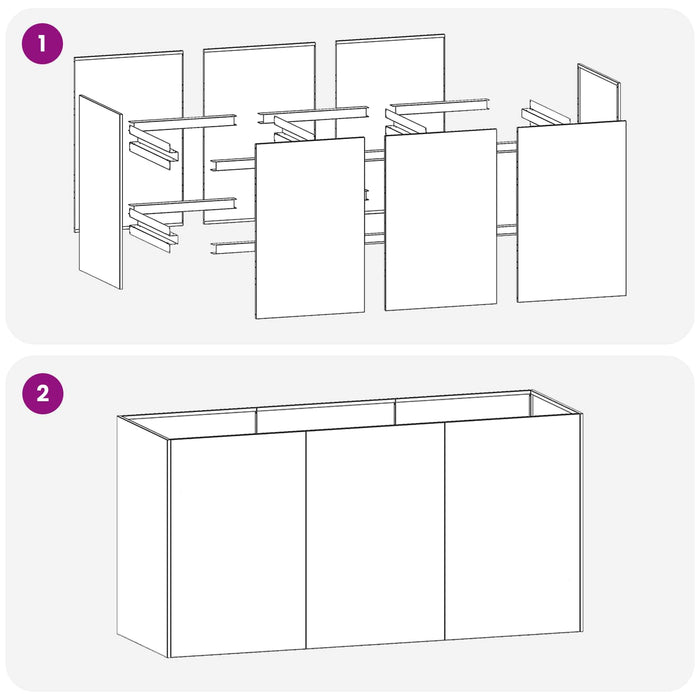 1

2