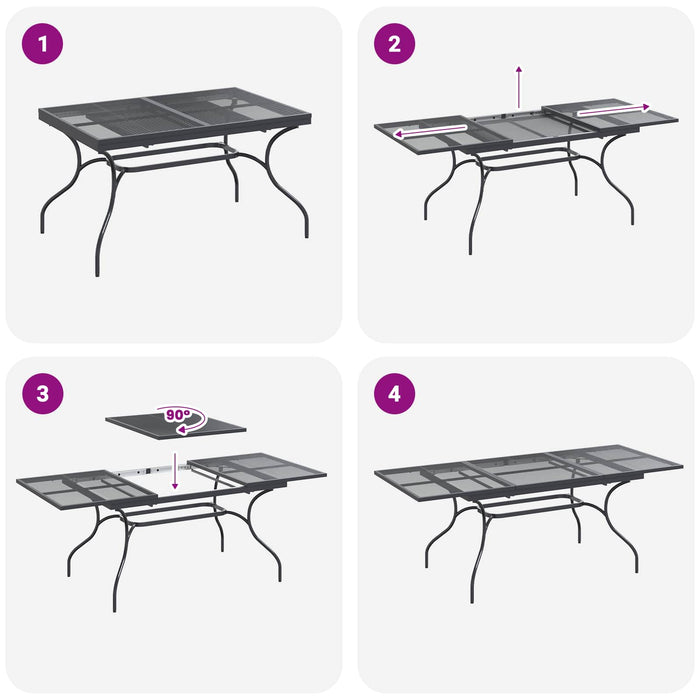 1

2

3

90°

4