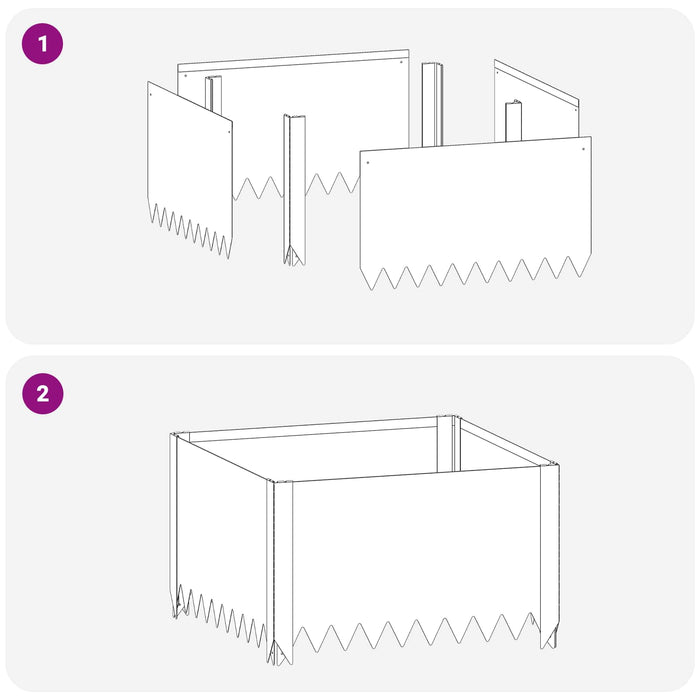 1

2