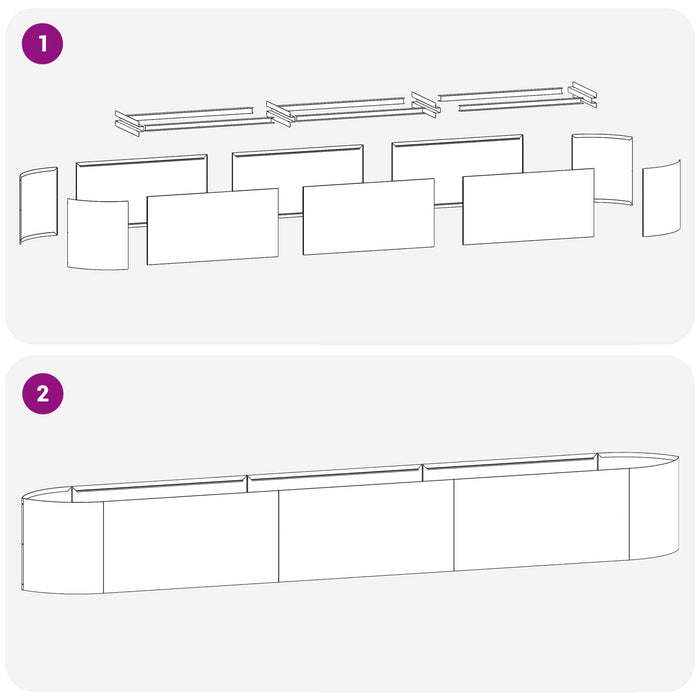 1

2