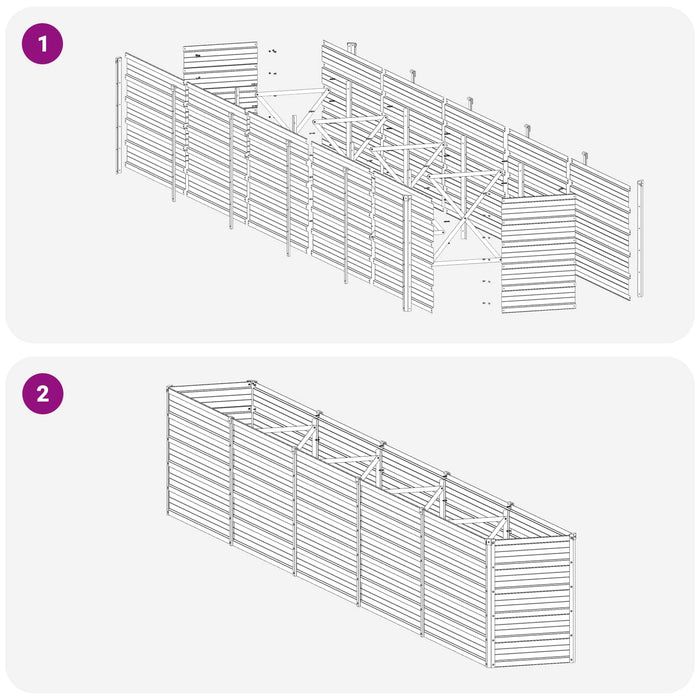 1

2