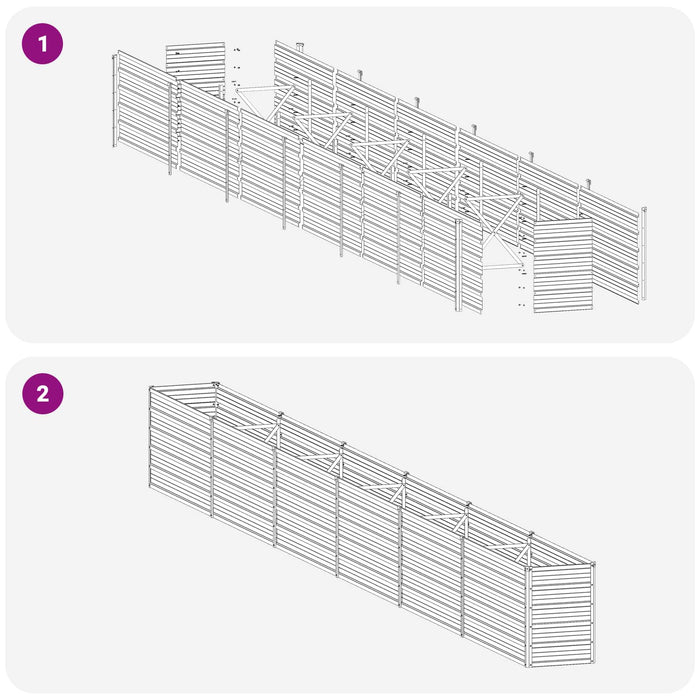 1

2