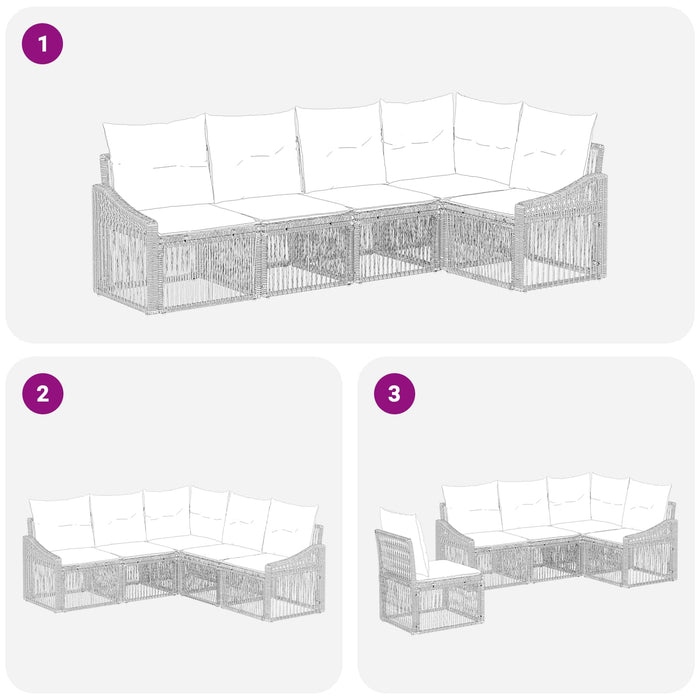 1

2

3