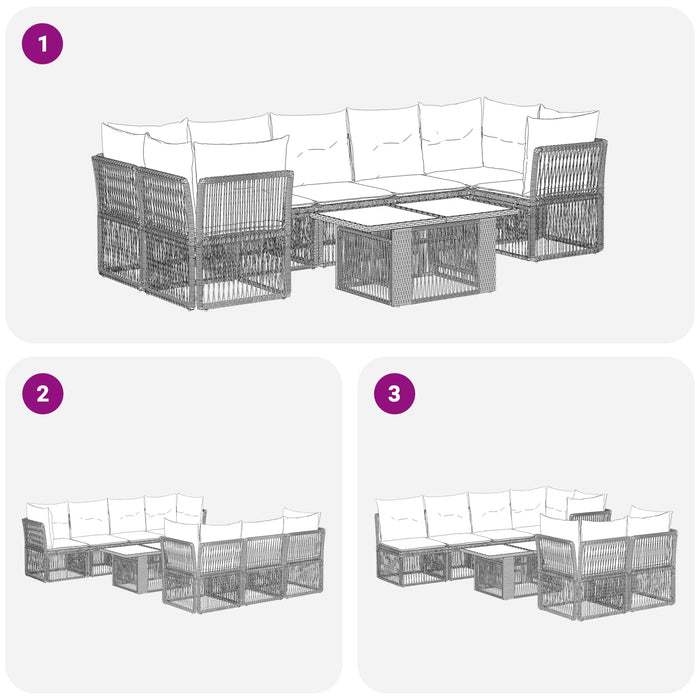 1

2

3