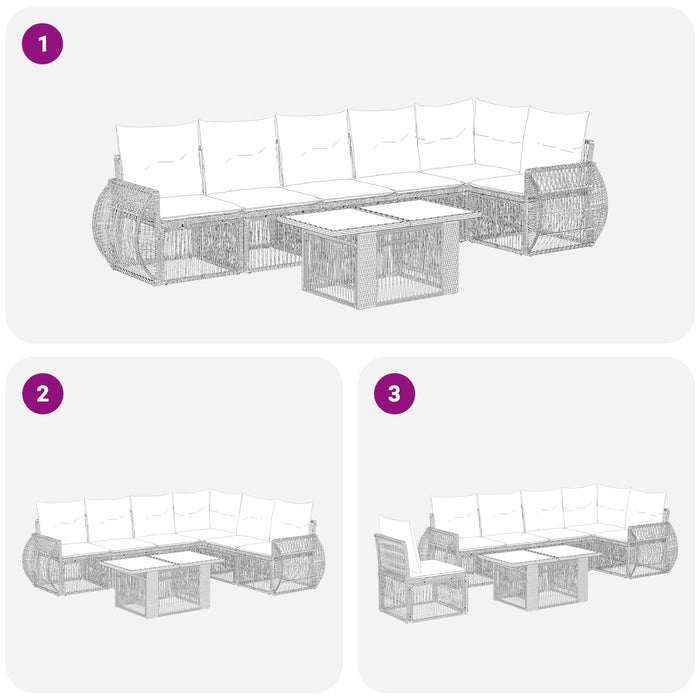 1

2

3