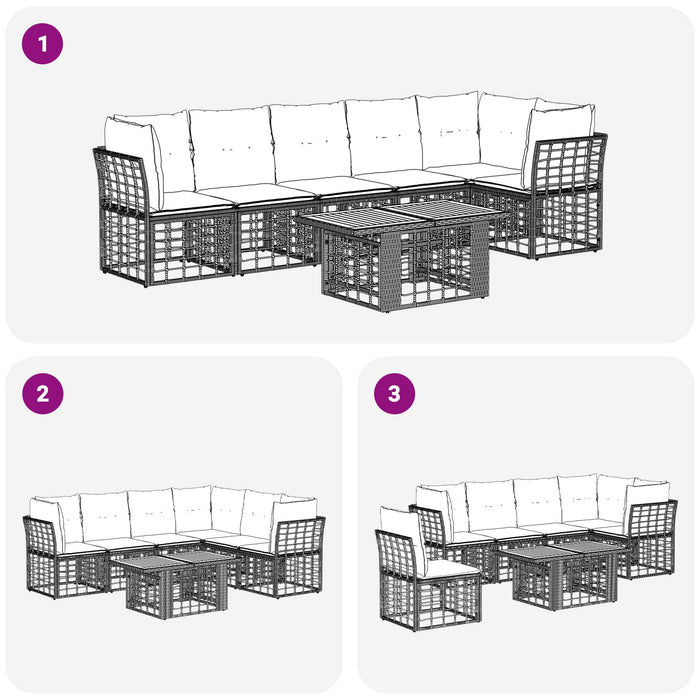 1

2

3