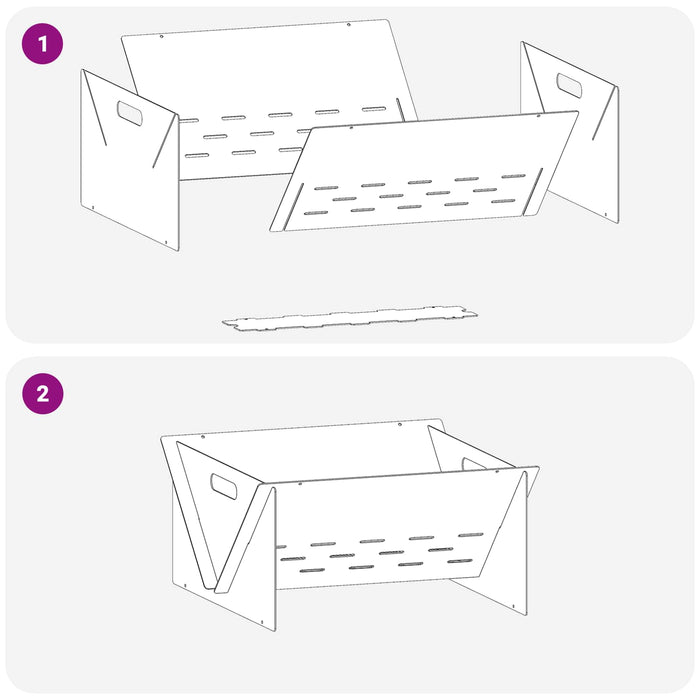 1

2