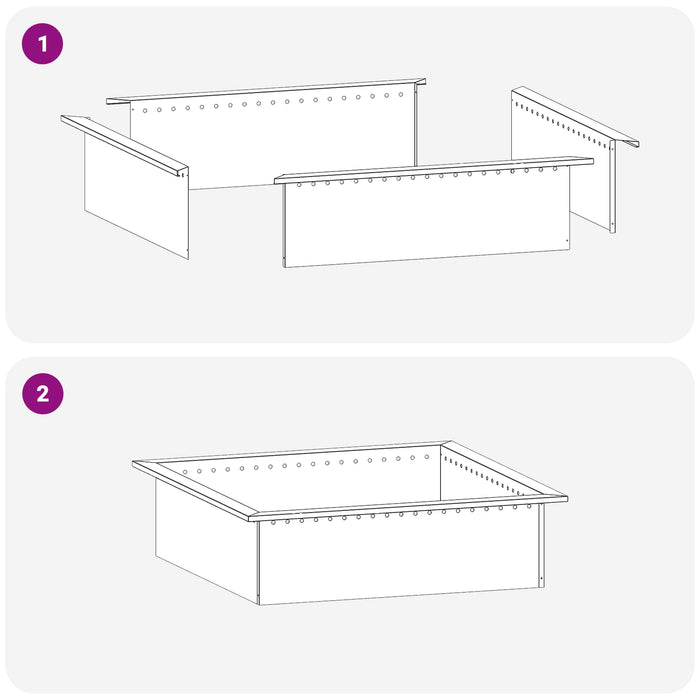 1

2