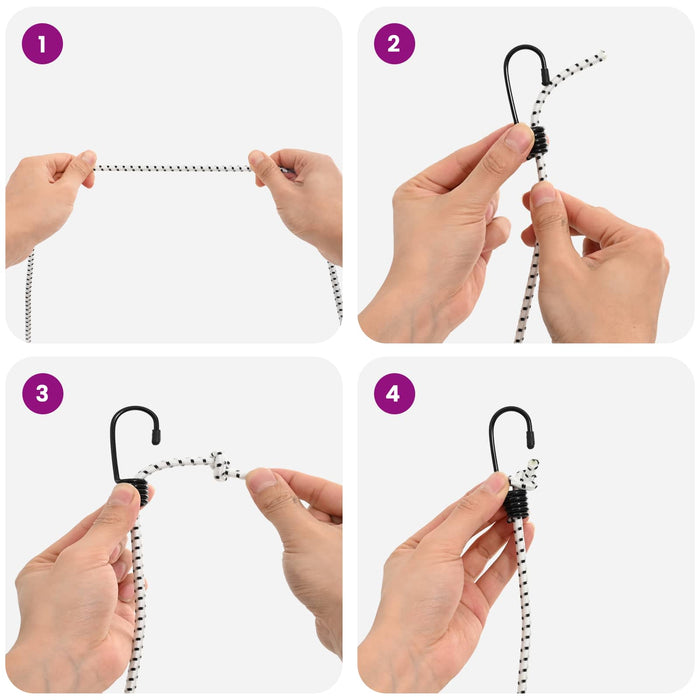 1

2

3

4