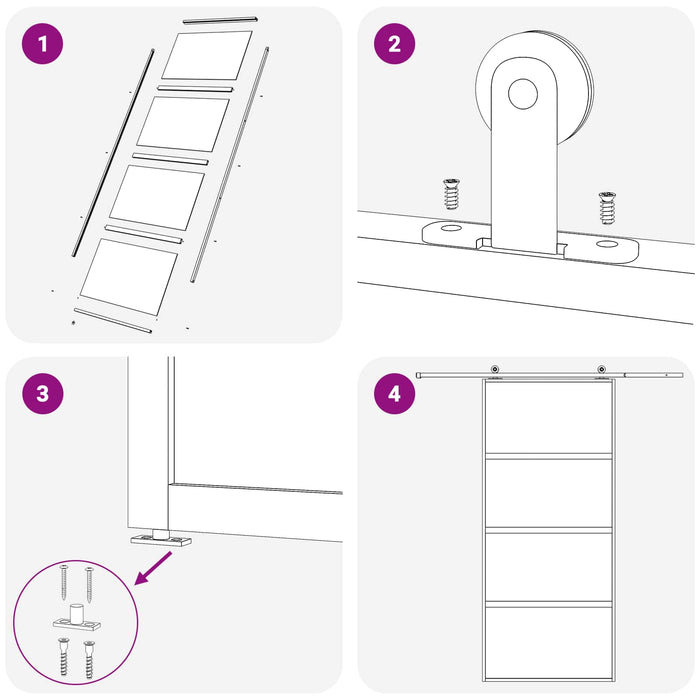 1
2
3
4