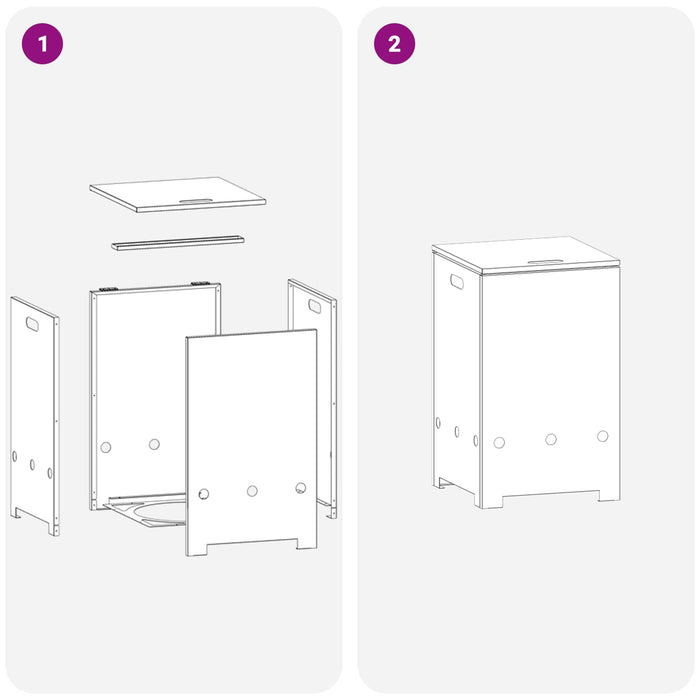 1

2